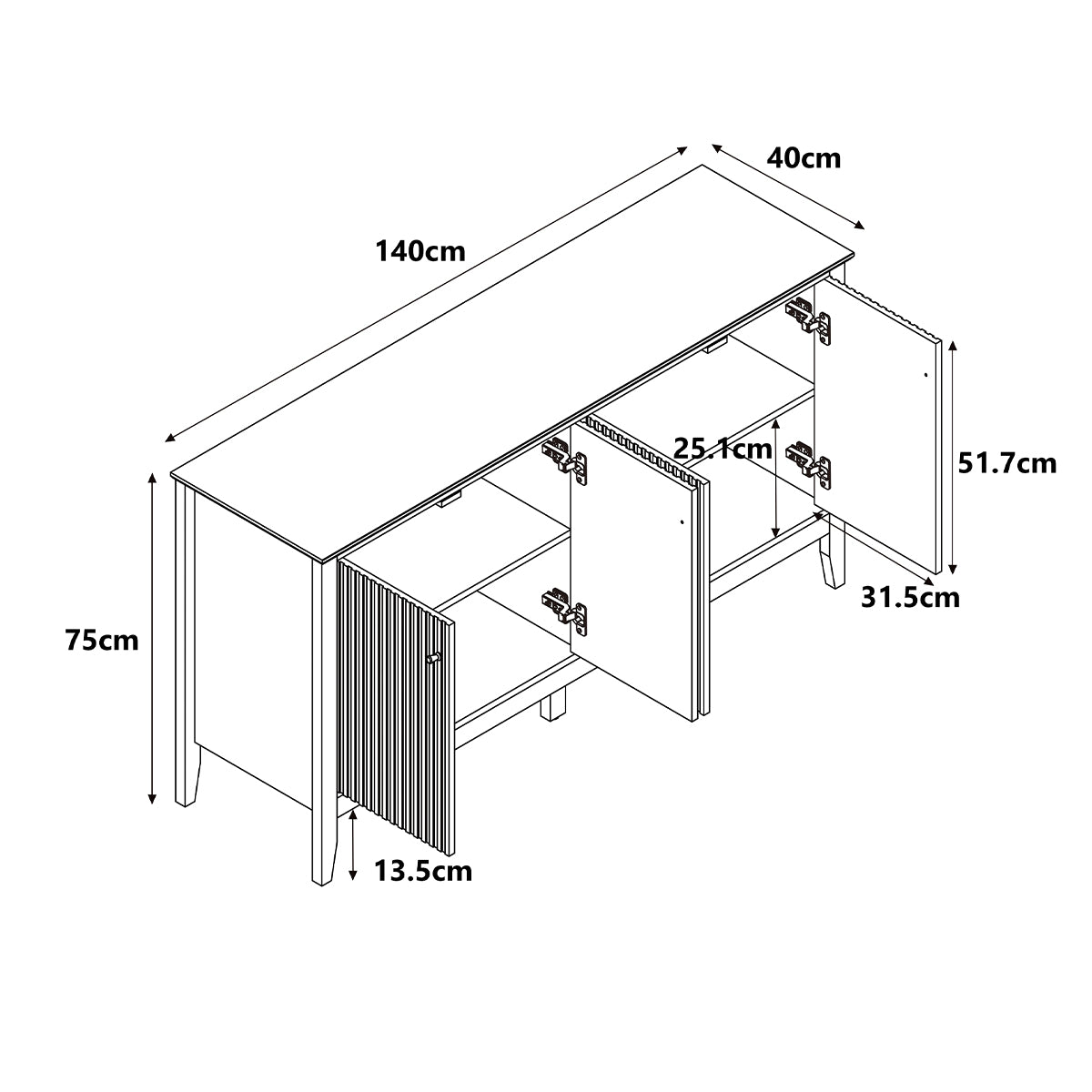 40cm

140cm

25.1cm

51.7cm

31.5cm

75cm

13.5cm